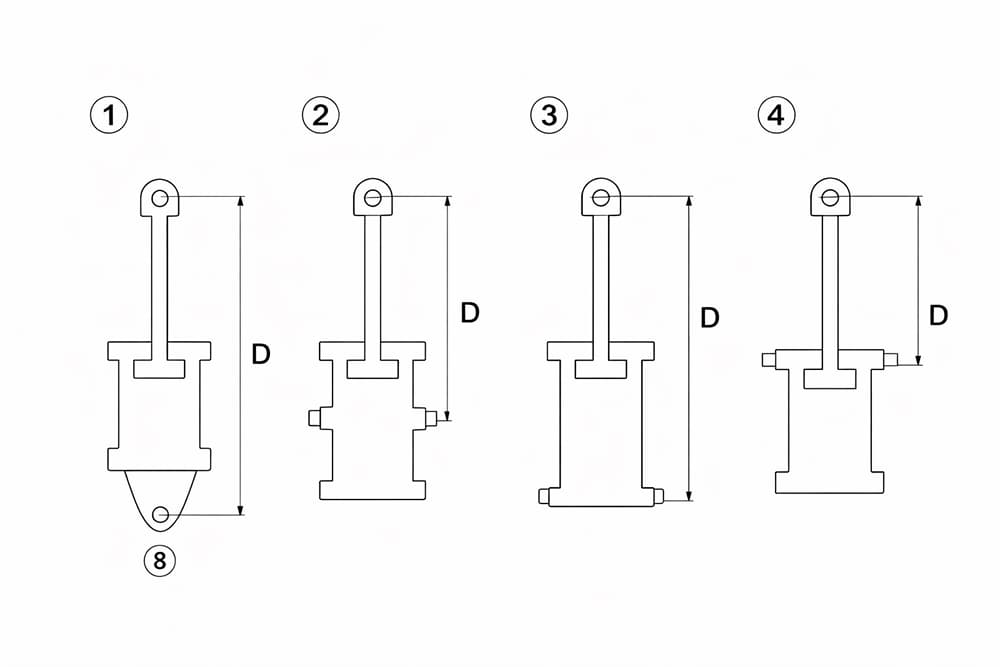 1
2
3
4
D
D
D
D
8